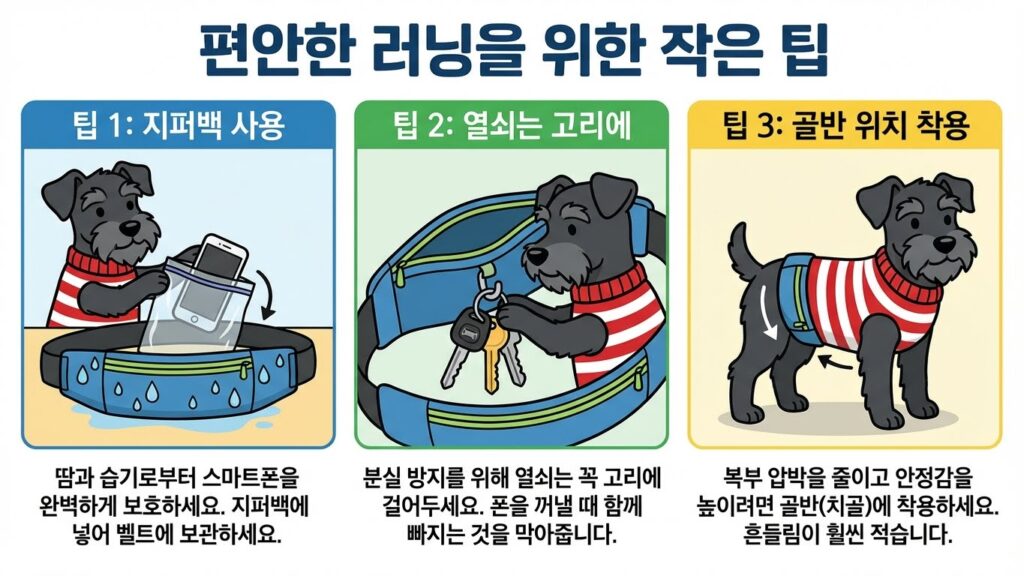 편안한 러닝을 위한 작은 팁

팁 1: 지퍼백 사용

땀과 습기로부터 스마트폰을 완벽하게 보호하세요. 지퍼백에 넣어 벨트에 보관하세요.

팁 2: 열쇠는 고리에

분실 방지를 위해 열쇠는 꼭 고리에 걸어두세요. 폰을 꺼낼 때 함께 빠지는 것을 막아줍니다.

팁 3: 골반 위치 착용

복부 압박을 줄이고 안정감을 높이려면 골반(치골)에 착용하세요. 흔들림이 훨씬 적습니다.