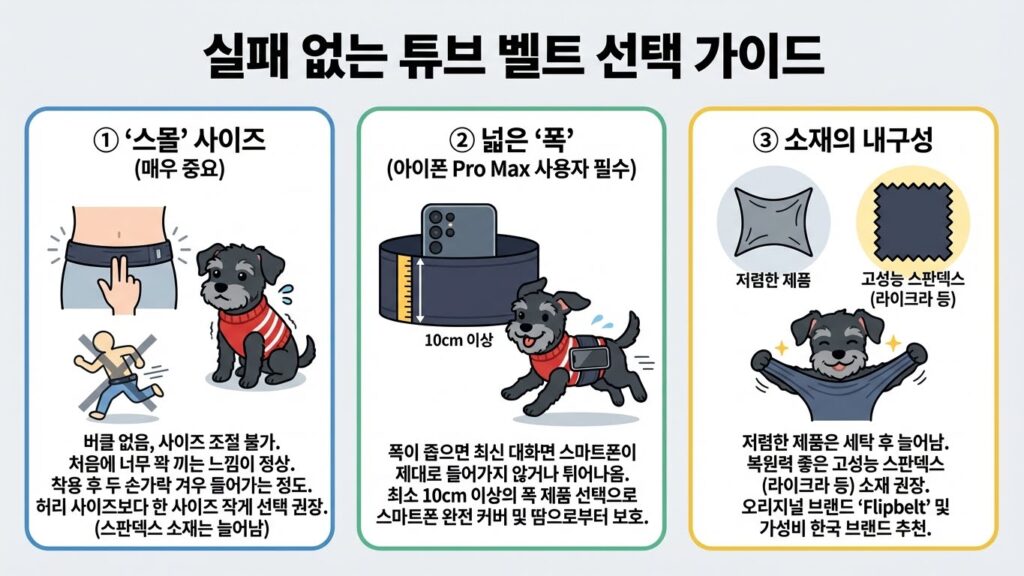 실패 없는 튜브 벨트 선택 가이드

① '스몰' 사이즈
(매우 중요)

버클 없음, 사이즈 조절 불가.
처음에 너무 꽉 끼는 느낌이 정상.
착용 후 두 손가락 겨우 들어가는 정도.
허리 사이즈보다 한 사이즈 작게 선택 권장.
(스판덱스 소재는 늘어남)

② 넓은 '폭'
(아이폰 Pro Max 사용자 필수)

10cm 이상

폭이 좁으면 최신 대화면 스마트폰이 제대로 들어가지 않거나 튀어나옴.
최소 10cm 이상의 폭 제품 선택으로 스마트폰 완전 커버 및 땀으로부터 보호.

③ 소재의 내구성

저렴한 제품

고성능 스판덱스
(라이크라 등)

저렴한 제품은 세탁 후 늘어남.
복원력 좋은 고성능 스판덱스 (라이크라 등) 소재 권장.
오리지널 브랜드 'Flipbelt' 및 가성비 한국 브랜드 추천.